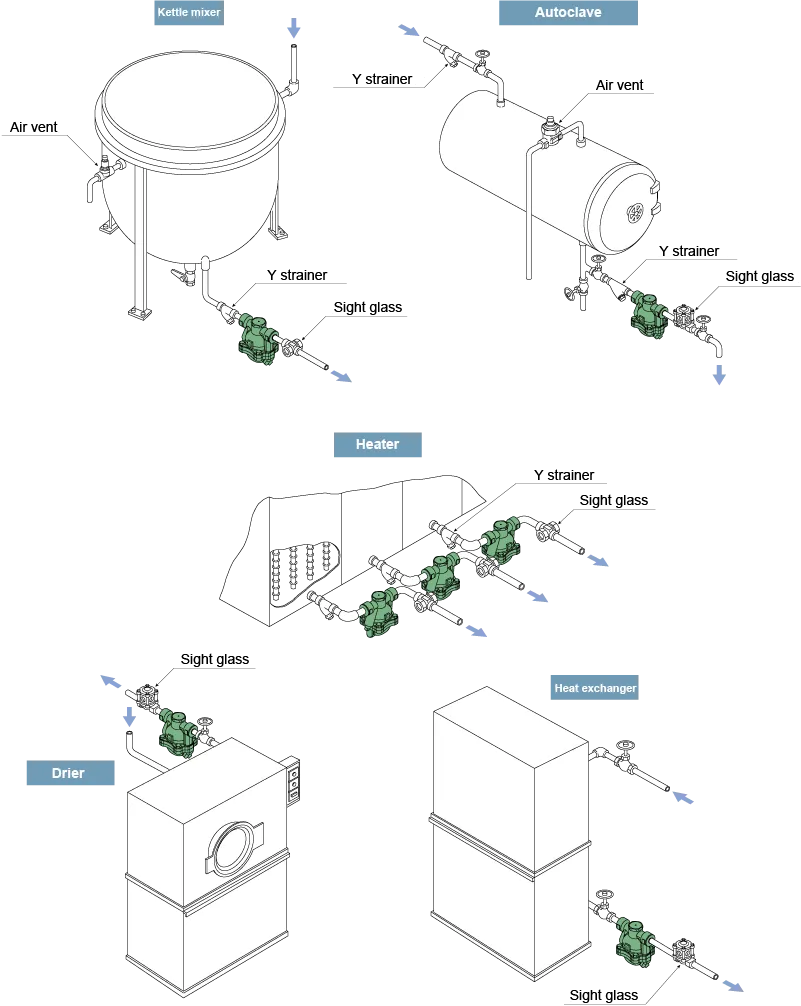 Kettle mixer

Air vent

Y strainer

Sight glass

Autoclave

Y strainer

Air vent

Y strainer

Sight glass

Heater

Y strainer

Sight glass

Sight glass

Drier

Heat exchanger

Sight glass