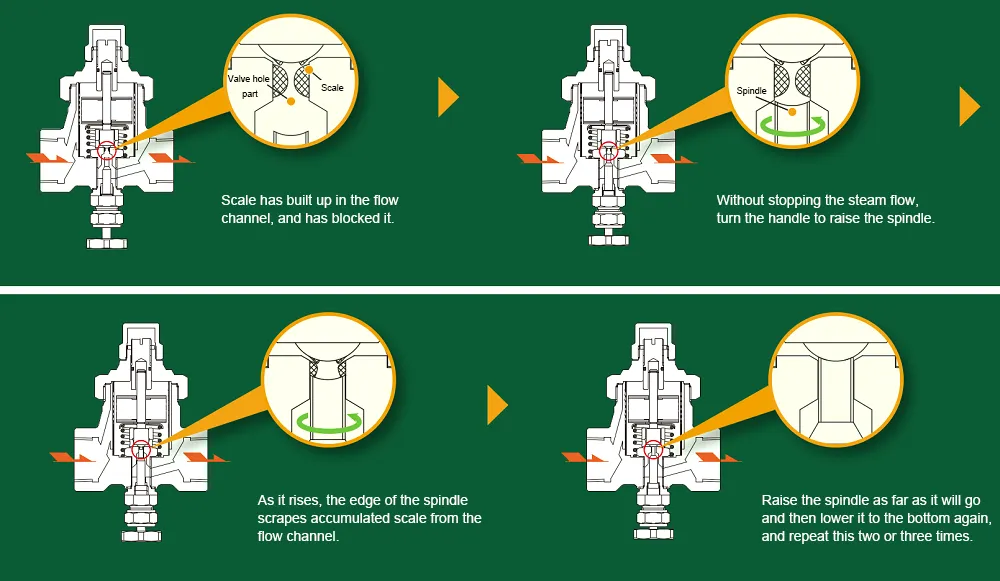 Valve hole part

Scale

Scale has built up in the flow channel, and has blocked it.

Spindle

Without stopping the steam flow, turn the handle to raise the spindle.

As it rises, the edge of the spindle scrapes accumulated scale from the flow channel.

Raise the spindle as far as it will go and then lower it to the bottom again, and repeat this two or three times.