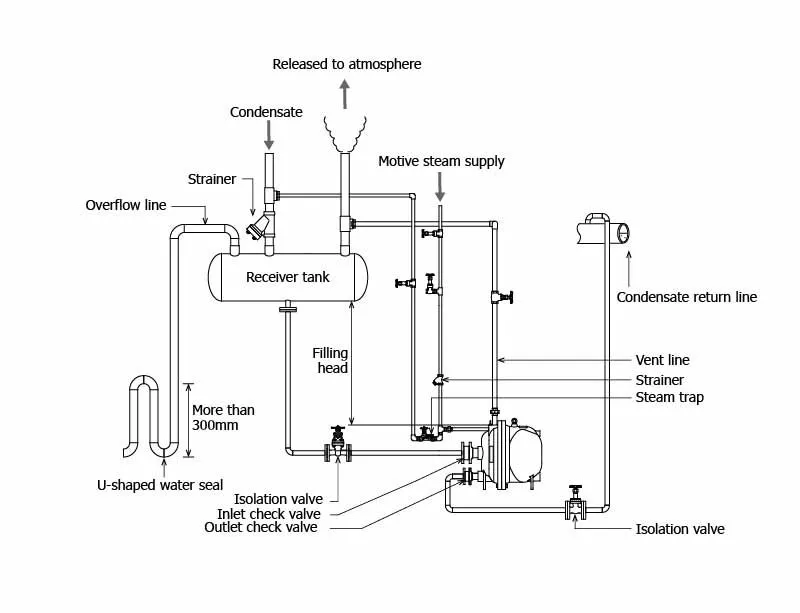 Released to atmosphere

Condensate

Motive steam supply

Strainer

Overflow line

Receiver tank

Condensate return line

Filling head

Vent line

Strainer

Steam trap

More than 300mm

U-shaped water seal

Isolation valve

Inlet check valve

Outlet check valve

Isolation valve